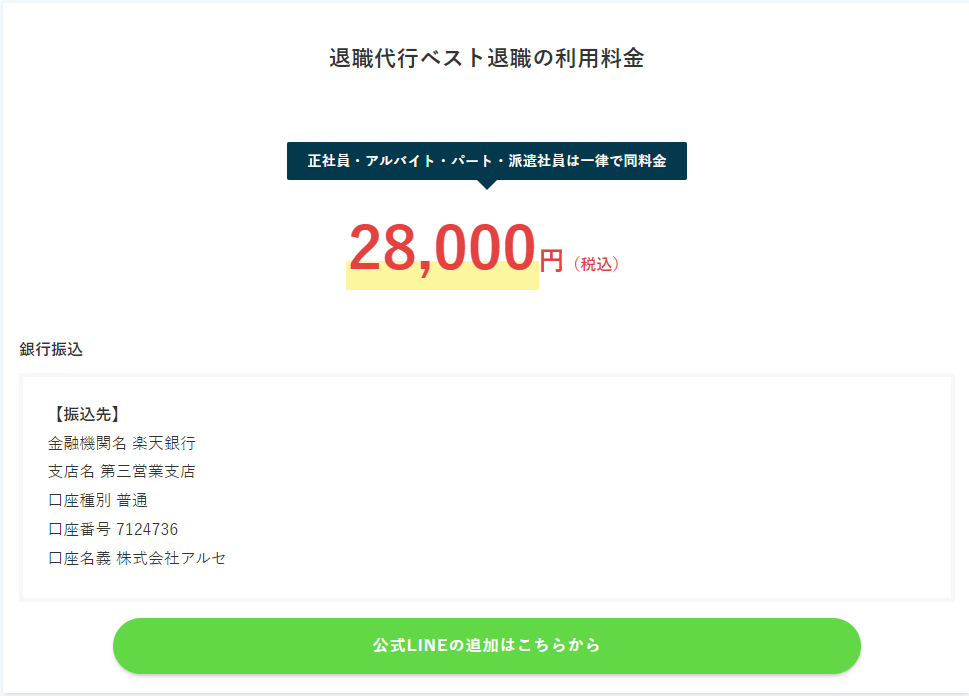 退職代行ベスト退職の利用料金

正社員・アルバイト・パート・派遣社員は一律で同料金

28,000円（税込）

銀行振込

【振込先】
金融機関名 楽天銀行
支店名 第三営業支店
口座種別 普通
口座番号 7124736
口座名義 株式会社アルセ

公式LINEの追加はこちらから